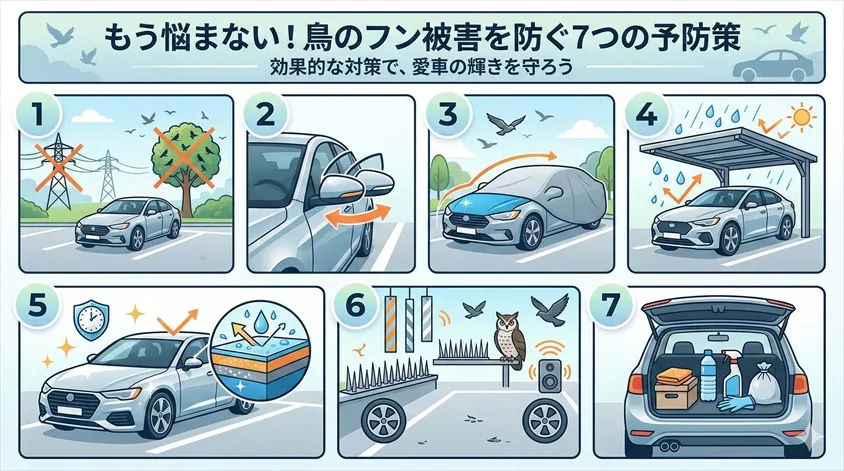 もう悩まない！鳥のフン被害を防ぐ7つの予防策

効果的な対策で、愛車の輝きを守ろう

1

2

3

4

5

6

7