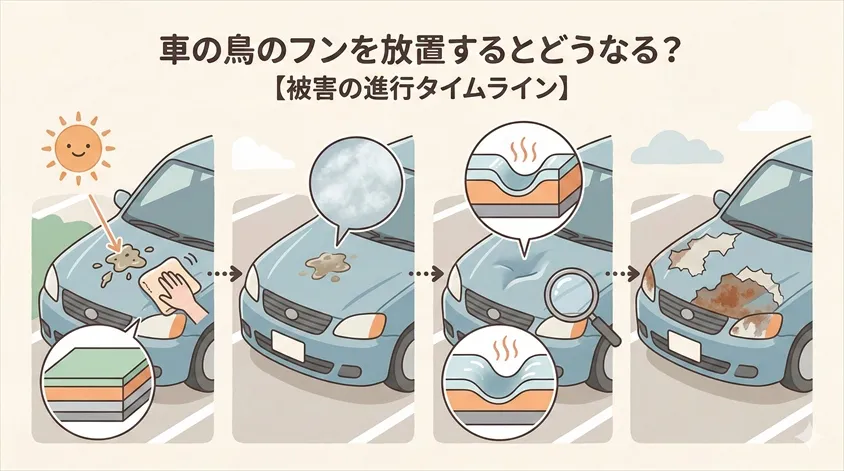 車の鳥のフンを放置するとどうなる？
【被害の進行タイムライン】