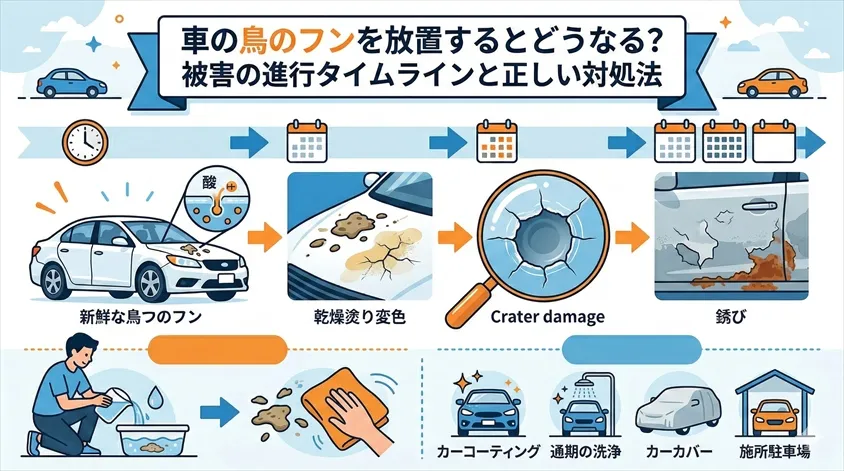 車の鳥のフンを放置するとどうなる?
被害の進行タイムラインと正しい対処法

酸

新鮮な鳥つのフン

乾燥塗り変色

Crater damage

錆び

カーコーティング

通期の洗浄

カーカバー

施所駐車場