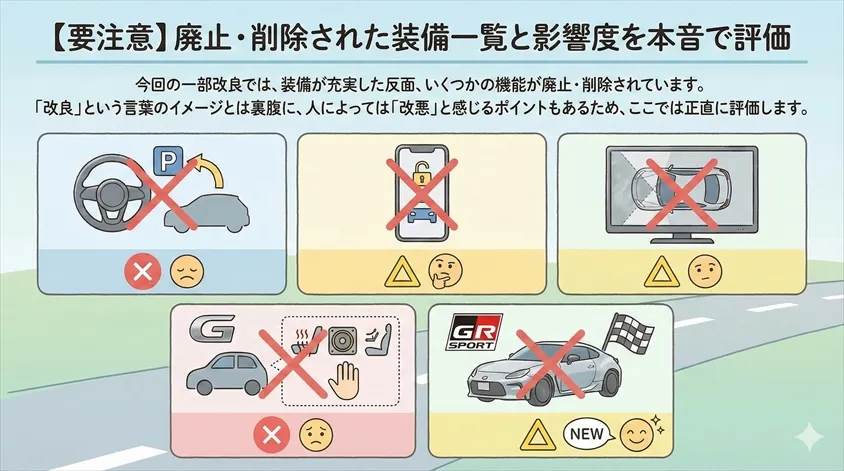 【要注意】廃止・削除された装備一覧と影響度を本音で評価

今回の一部改良では、装備が充実した反面、いくつかの機能が廃止・削除されています。
「改良」という言葉のイメージとは裏腹に、人によっては「改悪」と感じるポイントもあるため、ここでは正直に評価します。

P

G

GR SPORT

NEW