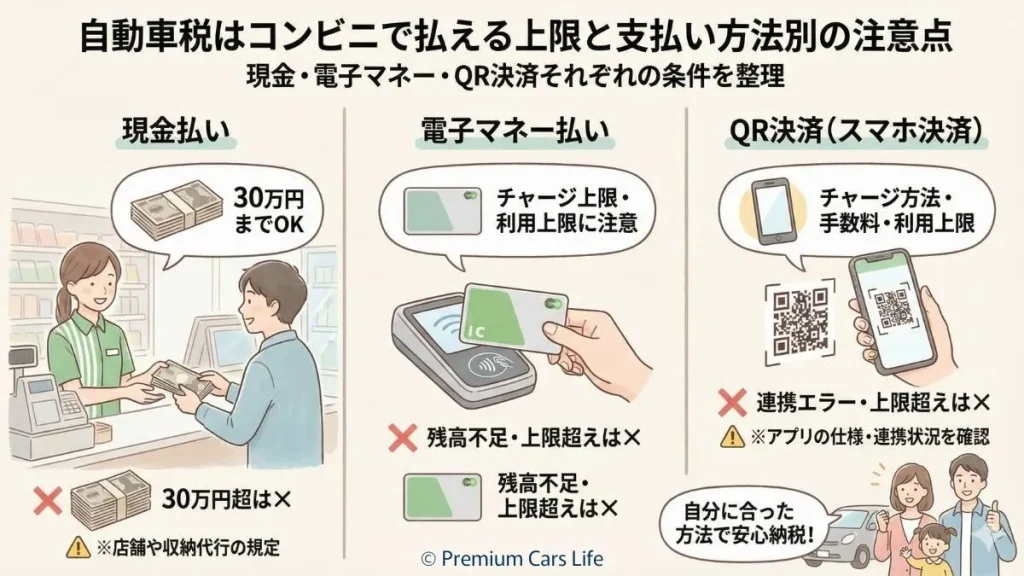 自動車税はコンビニで払える上限と支払い方法別の注意点
現金・電子マネー・QR決済それぞれの条件を整理

現金払い

30万円までOK

30万円超は×

※店舗や収納代行の規定

電子マネー払い

チャージ上限・利用上限に注意

IC

残高不足・上限超えは×

残高不足・上限超えは×

QR決済（スマホ決済）

チャージ方法・手数料・利用上限

連携エラー・上限超えは×

※アプリの仕様・連携状況を確認

自分に合った方法で安心納税!

© Premium Cars Life