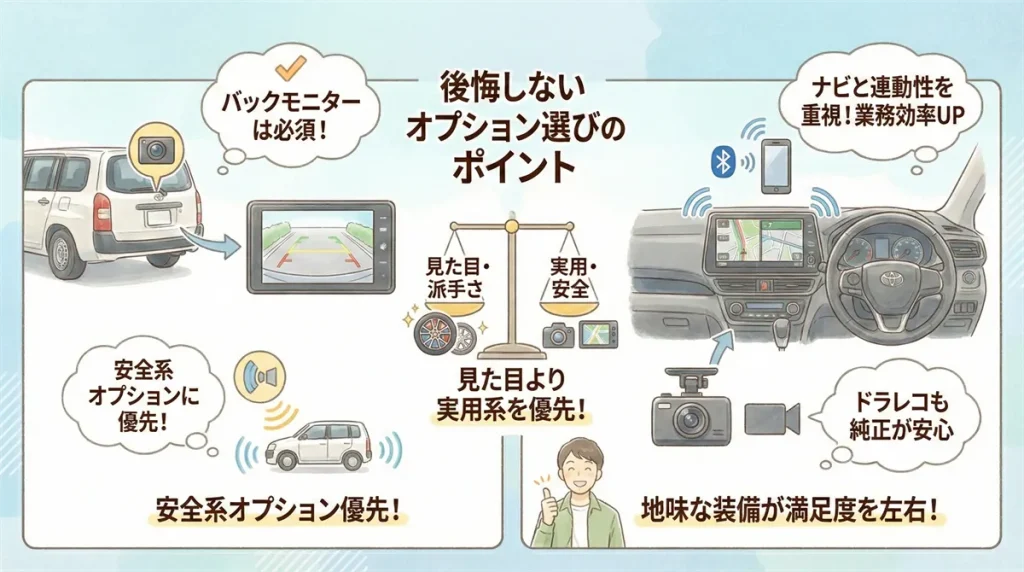 後悔しない
オプション選びの
ポイント

バックモニター
は必須！

ナビと連動性を
重視！業務効率UP

見た目・
派手さ

実用・
安全

見た目より
実用系を優先！

安全系
オプションに
優先！

安全系オプション優先！

ドラレコも
純正が安心

地味な装備が満足度を左右！