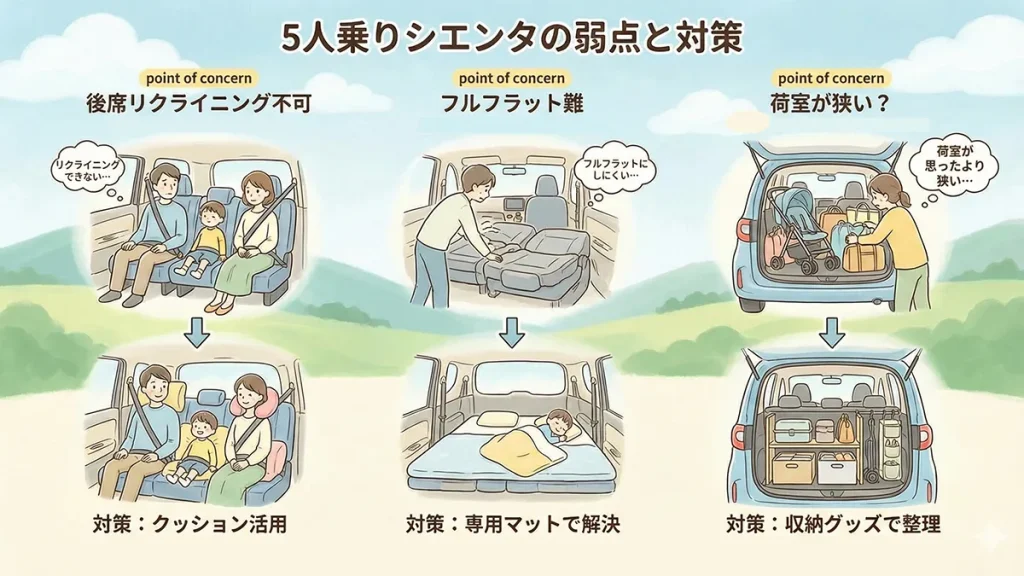 5人乗りシエンタの弱点と対策

point of concern
後席リクライニング不可

リクライニングできない…

対策：クッション活用

point of concern
フルフラット難

フルフラットにしにくい…

対策：専用マットで解決

point of concern
荷室が狭い？

荷室が思ったより狭い…

対策：収納グッズで整理